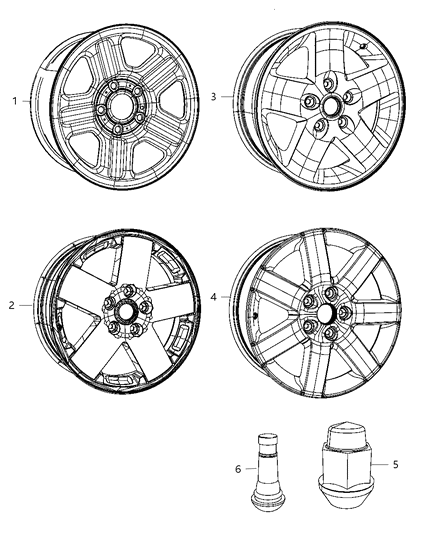 1
3
2
4
6
5