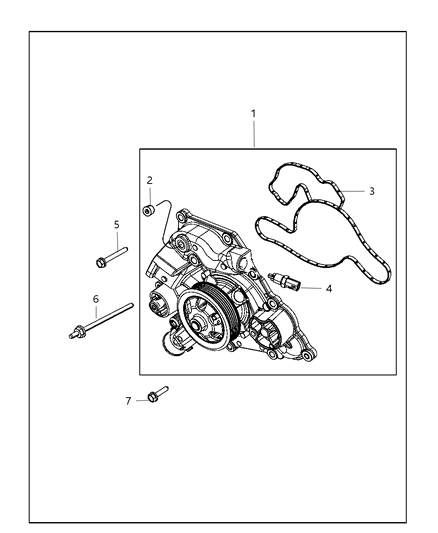 1
2
3
5
4
6
7