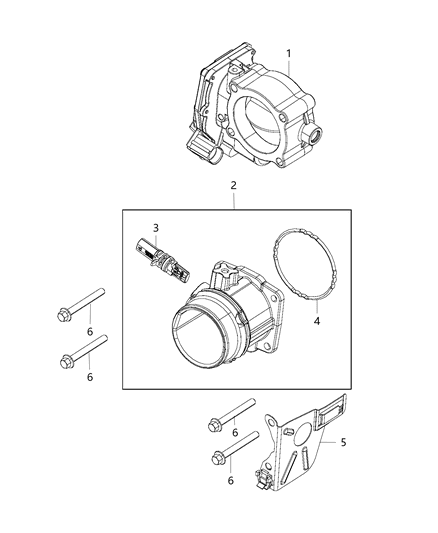 1
2
3
4
6
6
6
5
6