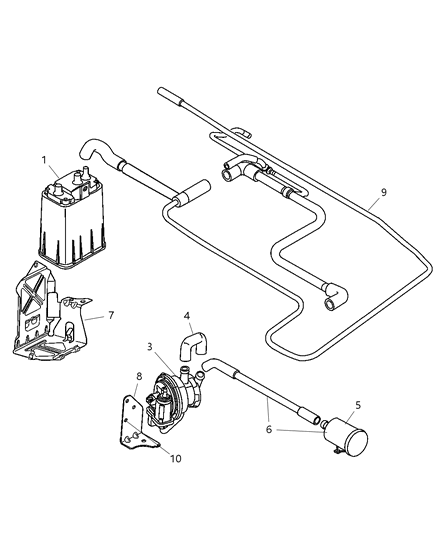 1
9
7
4
3
8
5
6
10