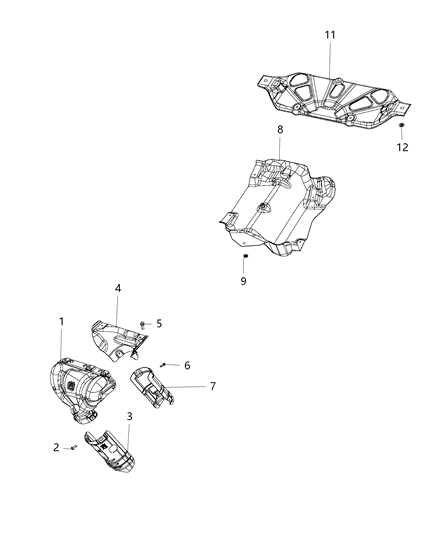 11
12
8
9
4
5
1
6
7
3
2