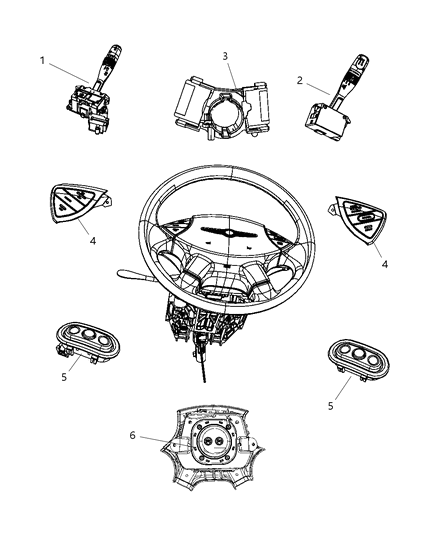 1
3
2
4
4
5
5
6