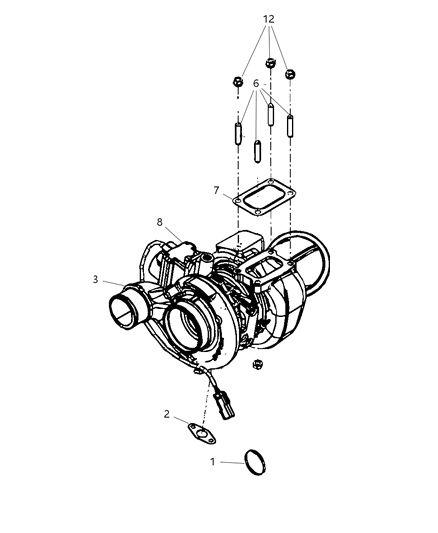 12
6
7
8
3
2
1