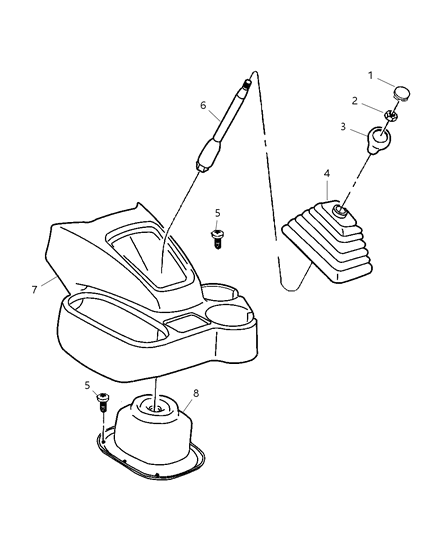 1
2
3
6
4
5
7
5
8