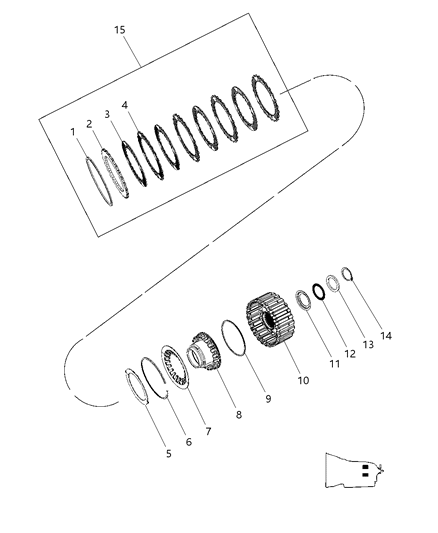 15
1
2
3
4
14
13
12
11
10
9
8
7
6
5