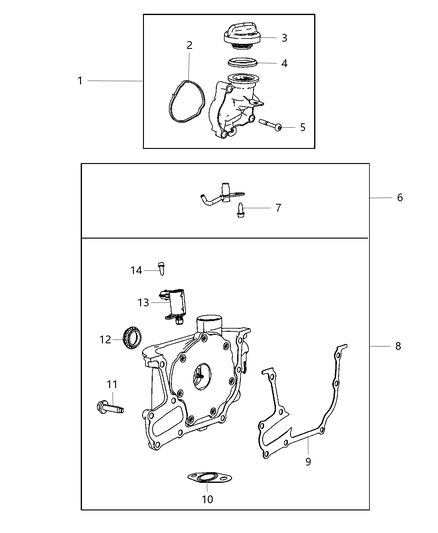 1
2
3
4
5
6
7
14
13
12
11
8
9
10