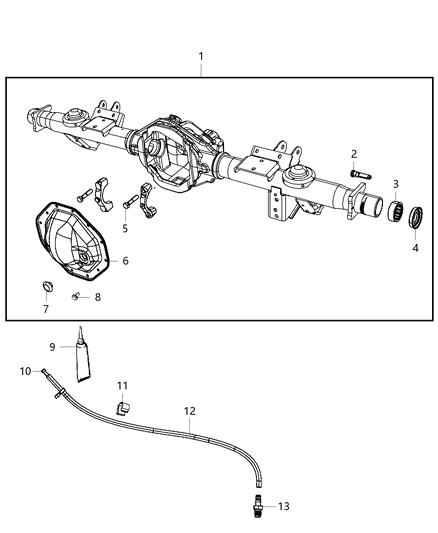 1
2
3
4
5
6
7
8
9
10
11
12
13