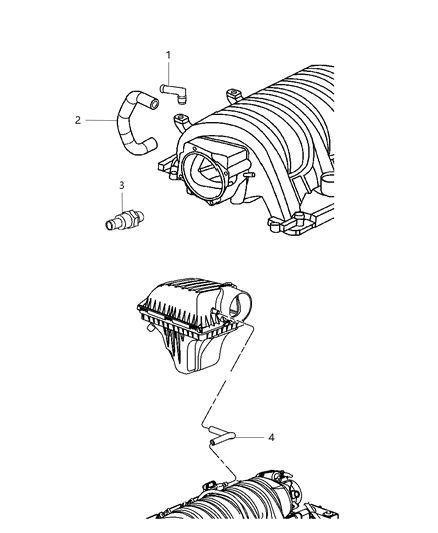 1
2
3
4