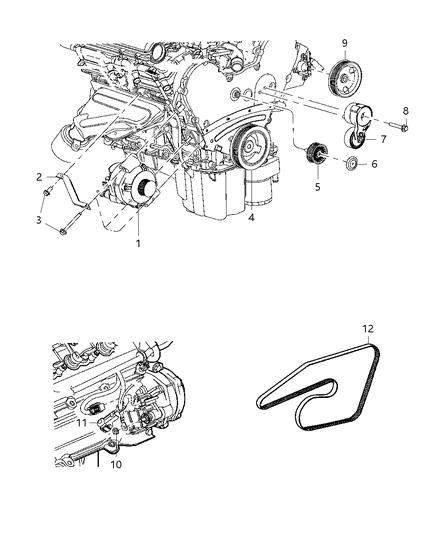 9
8
7
6
5
4
2
3
1
12
11
10