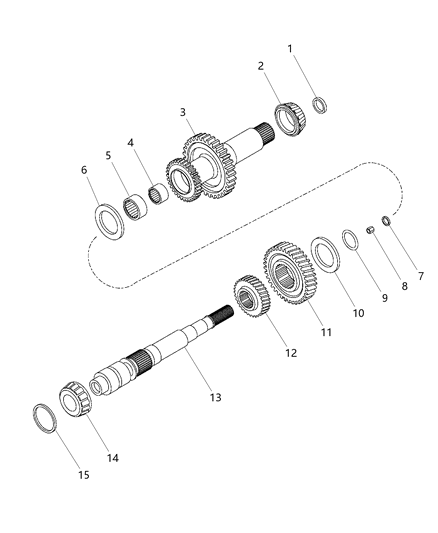 1
2
3
4
5
6
7
8
9
10
11
12
13
14
15