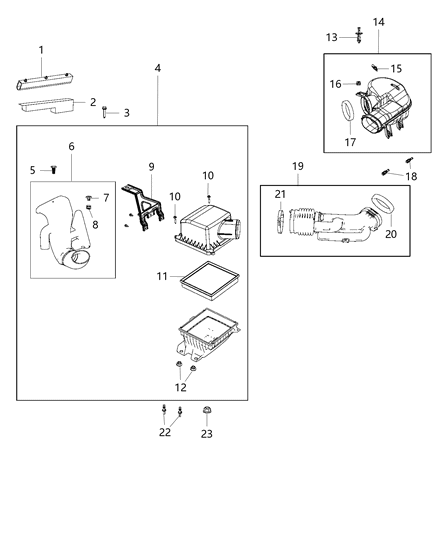 1
2
3
4
5
6
7
8
9
10
10
11
12
13
14
15
16
17
18
19
20
21
22
23