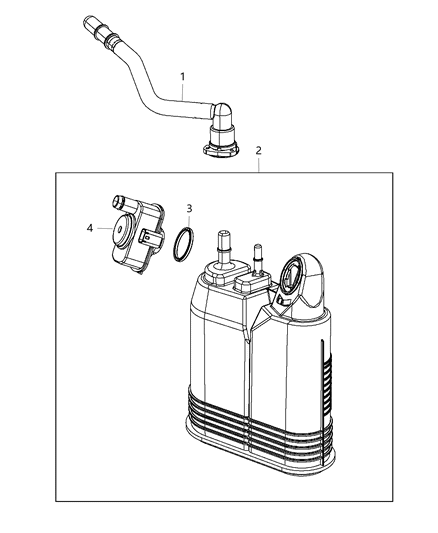 1
2
3
4