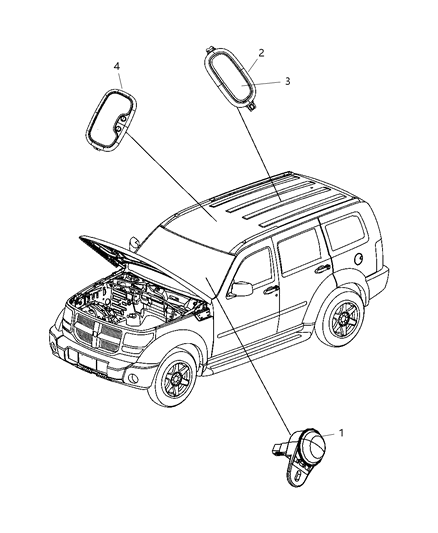 4
2
3
1