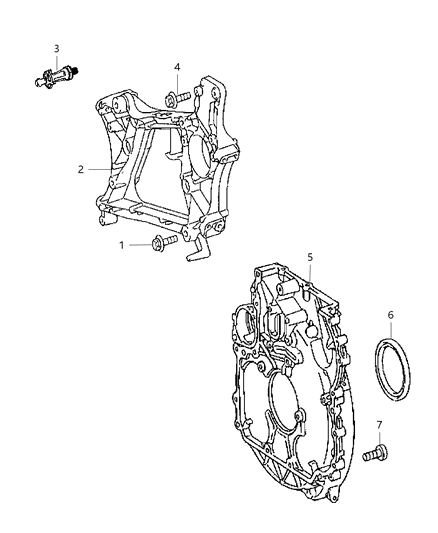 3
4
2
1
5
6
7