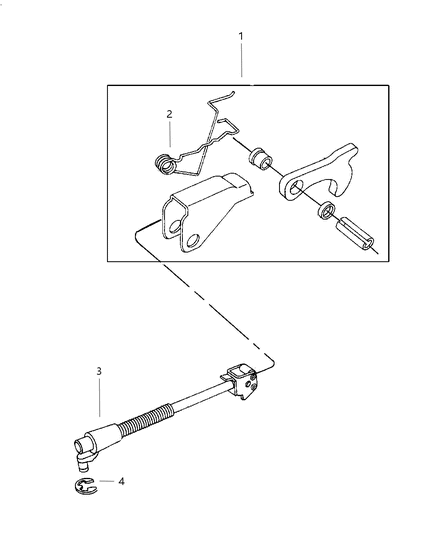 1
2
3
4