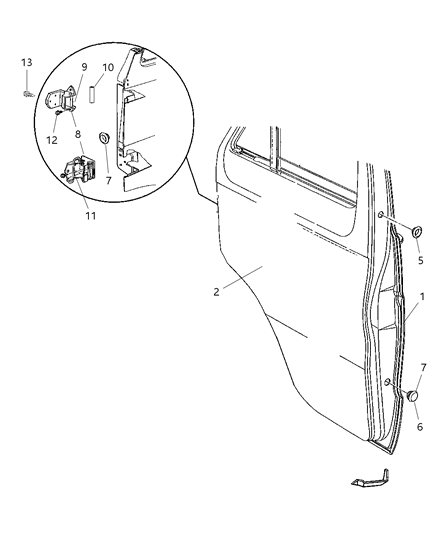 13
9
10
12
8
7
11
5
2
1
7
6