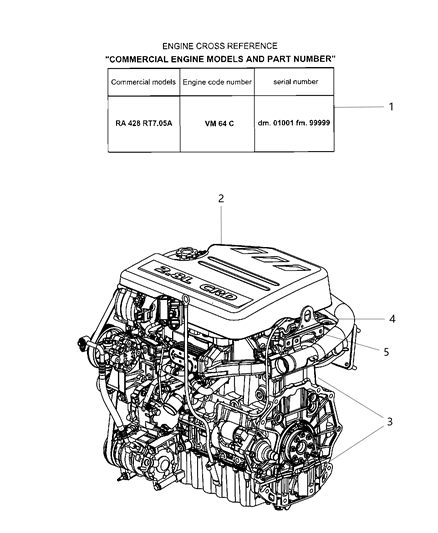 ENGINE CROSS REFERENCE
"COMMERCIAL ENGINE MODELS AND PART NUMBER"

| Commercial models | Engine code number | serial number |
|---|---|---|
| RA 428 RT7.05A | VM 64 C | dm. 01001 fm. 99999 |

1

2

2.8L CRD

4

5

3