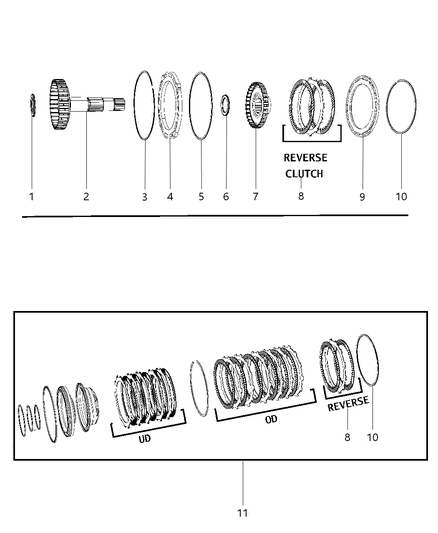 REVERSE CLUTCH

1 2 3 4 5 6 7 8 9 10

UD

OD

REVERSE

8 10

11