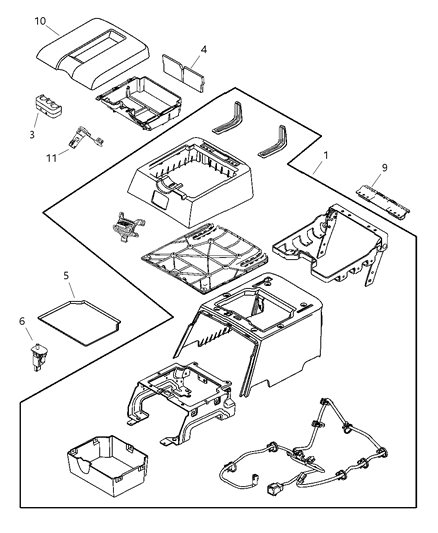 10
4
3
11
1
9
5
6