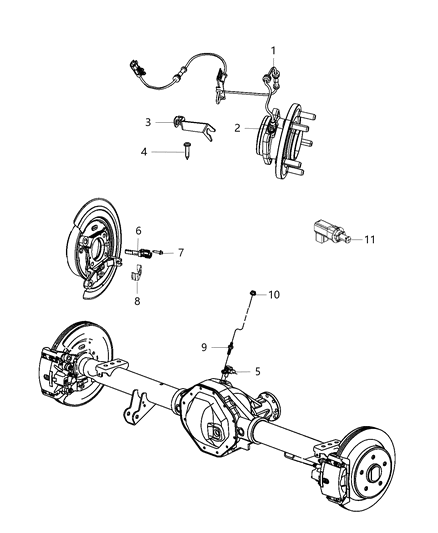 1
3
2
4
6
7
11
8
10
9
5