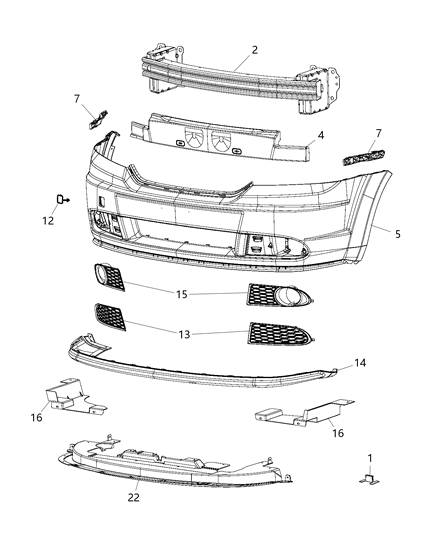 2
7
4
7
12
5
15
13
14
16
16
1
22