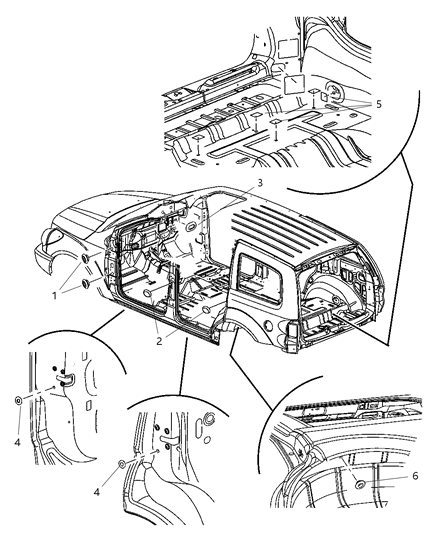 5
3
1
2
4
4
6