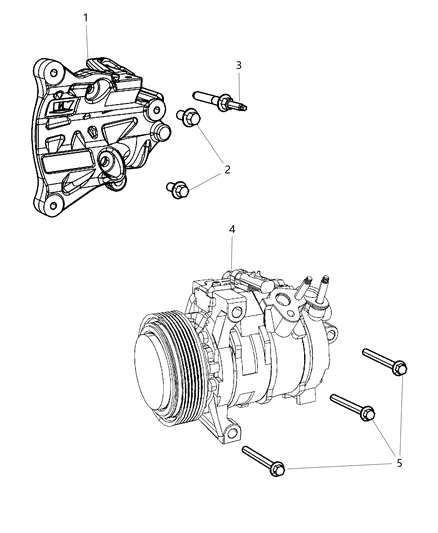 1

3

2

4

5