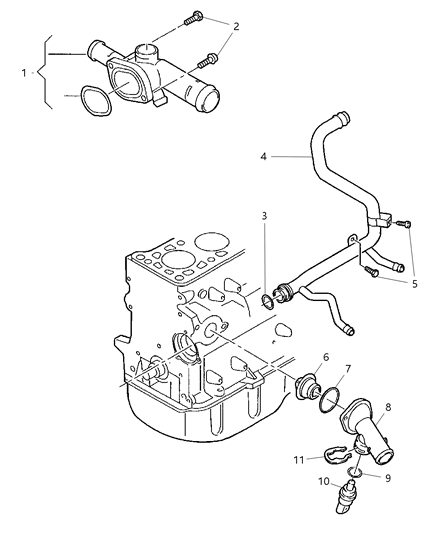 1
2
4
3
5
6
7
8
11
9
10