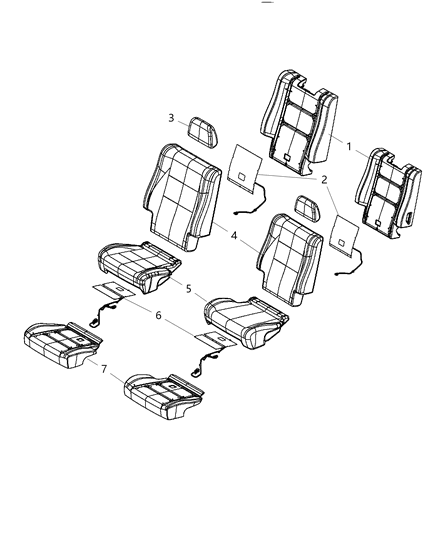 3
1
2
4
5
6
7