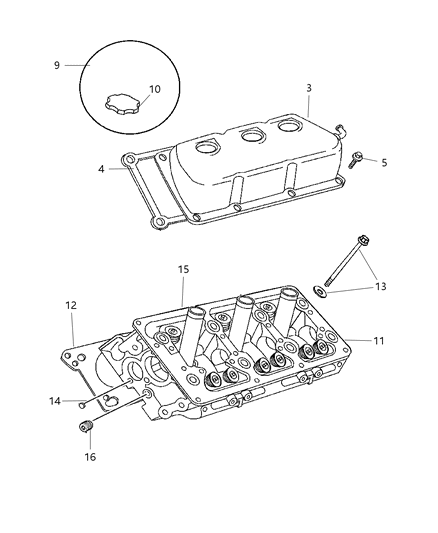 9
10
3
4
5
15
13
12
11
14
16