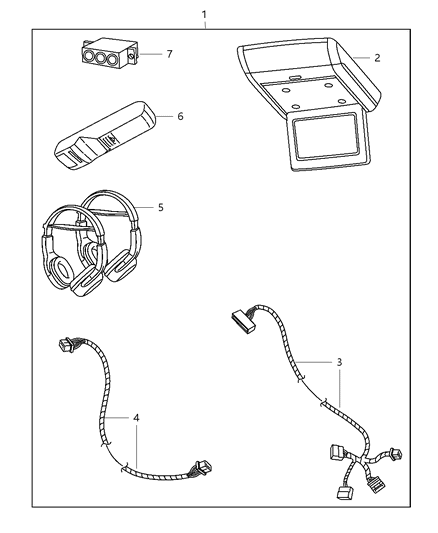 1
7
2
6
5
3
4