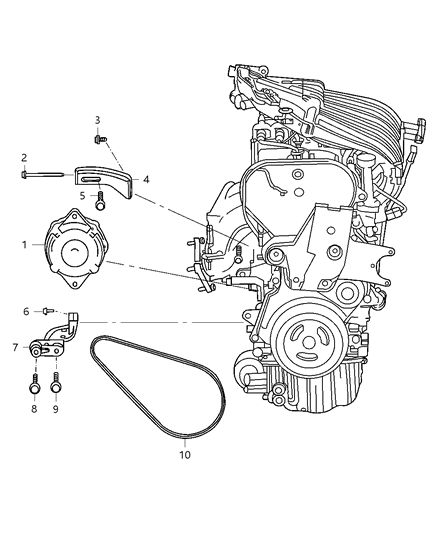 3
2
4
5
1
6
7
8
9
10