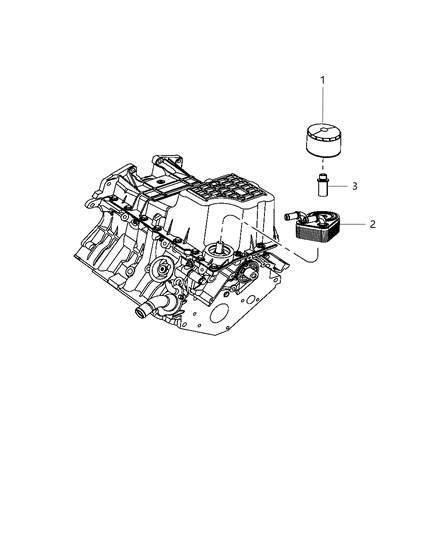 1
3
2