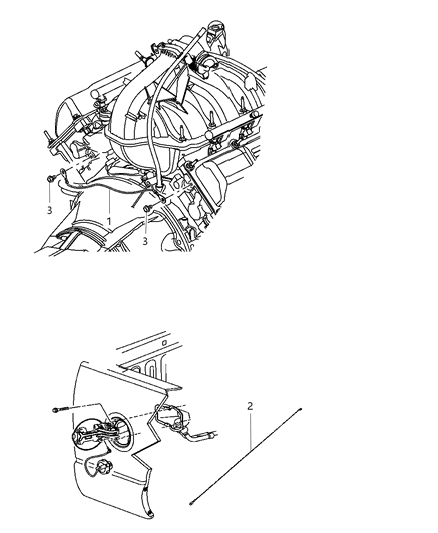 3
1
3
2