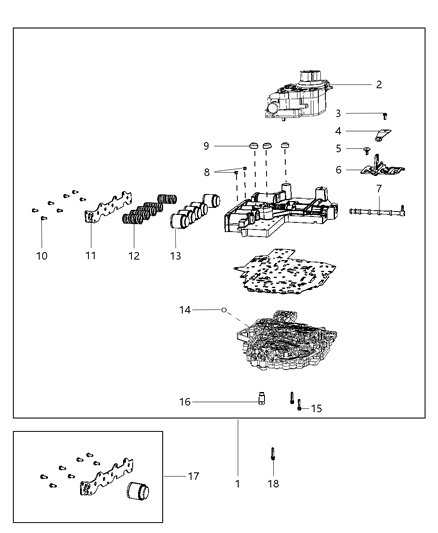 2
3
4
5
6
7
9
8
10
11
12
13
14
16
15
17
1
18