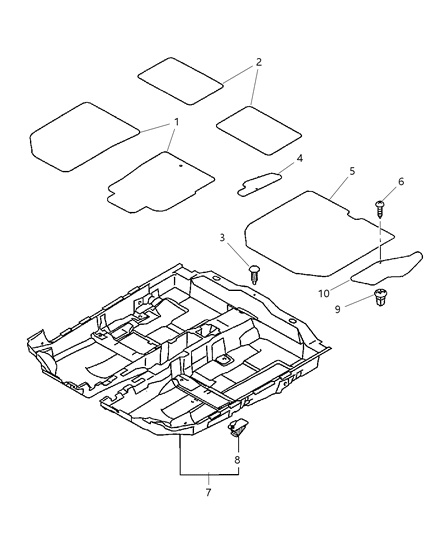 2
1
4
5
6
3
10
9
8
7