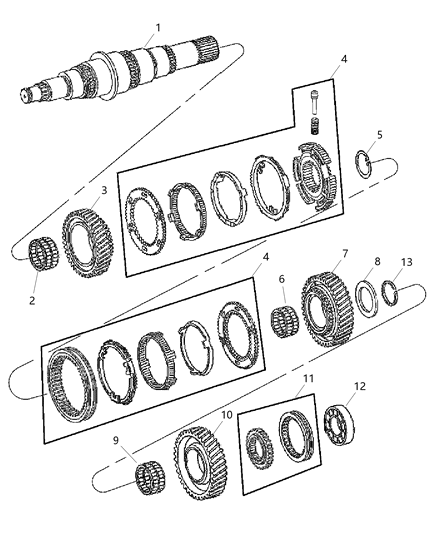 1
4
5
3
2
4
6
7
8
13
11
12
10
9