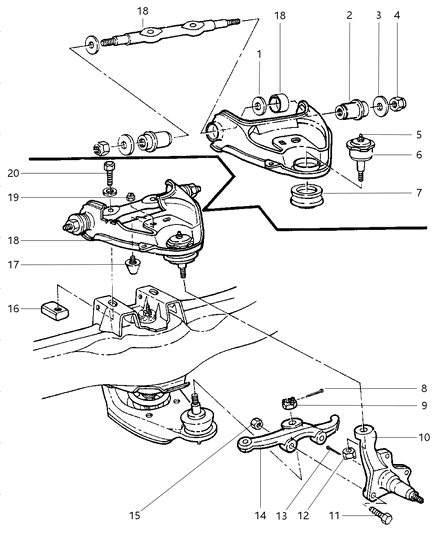 18
18
2
3
4
1
5
6
7
20
19
18
17
16
8
9
10
15
14
13
12
11