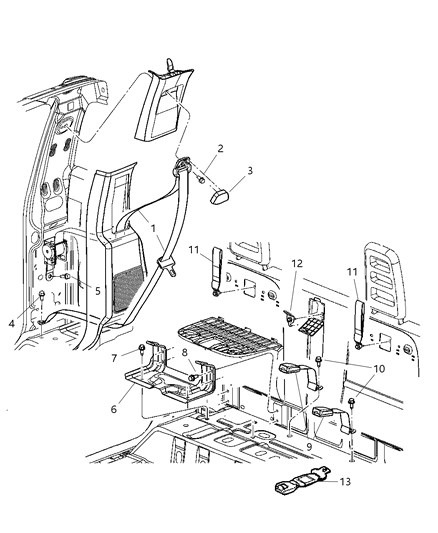 2
3
1
11
12
11
5
4
7
8
10
6
9
13