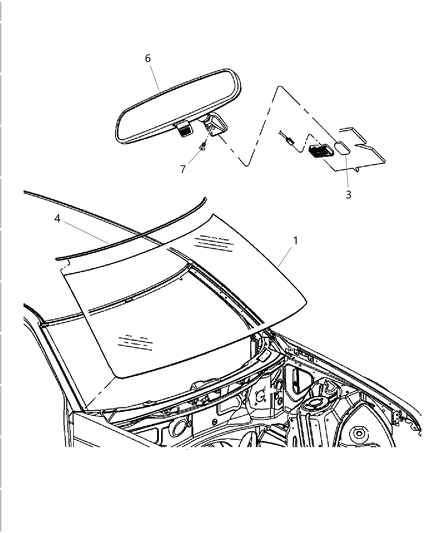 6

7

3

4

1