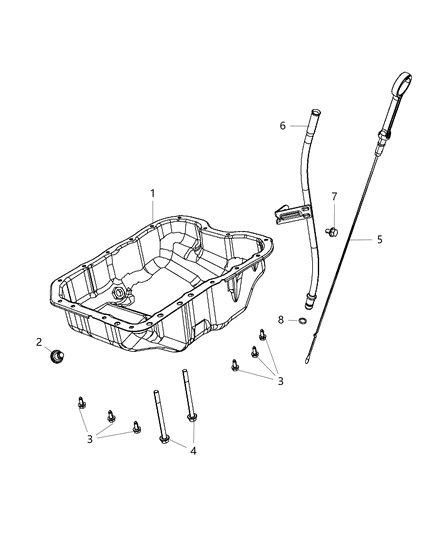 6
1
7
5
8
2
3
3
4