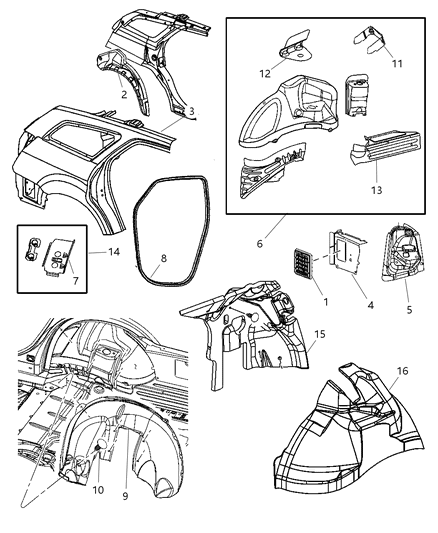 2
3
12
11
13
6
14
7
8
1
4
5
15
16
10
9