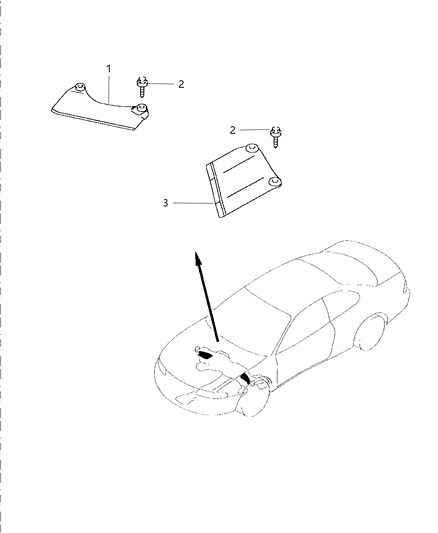 1
2
2
3