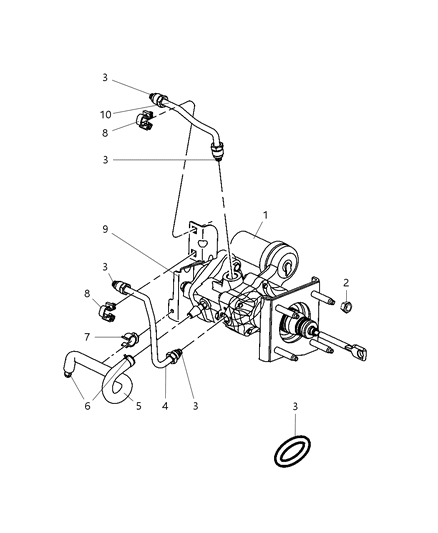 3
10
8
3
1
9
3
2
8
7
6
5
4
3
3