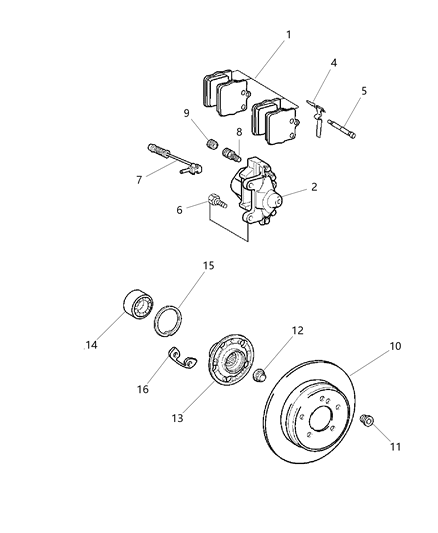 1
4
5
9
8
7
2
6
15
14
12
10
16
13
11