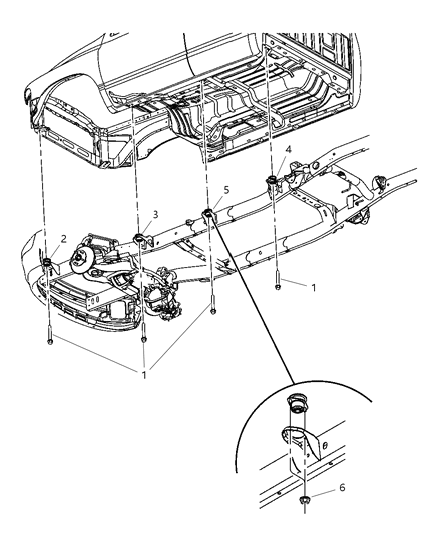 4
5
3
2
1
1
6