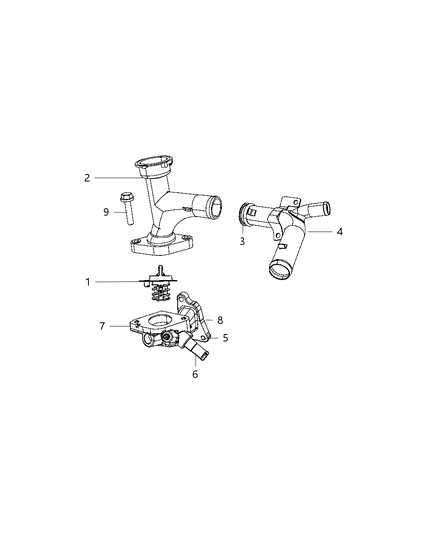 2
9
3
4
1
7
8
5
6