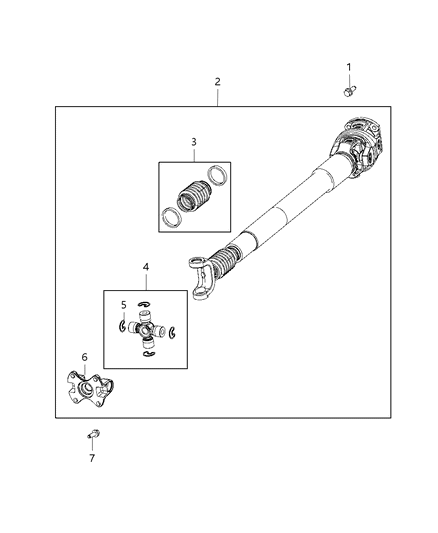 1
2
3
4
5
6
7