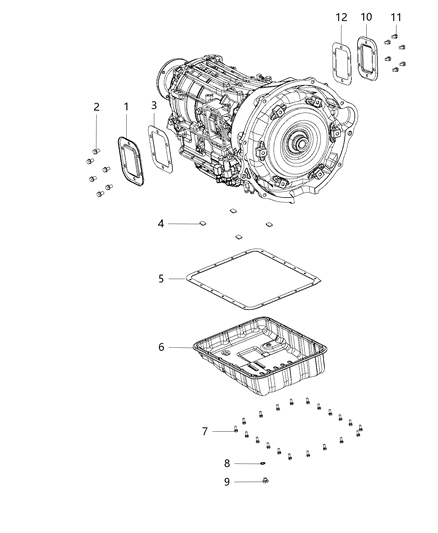 12
10
11
2
1
3
4
5
6
7
8
9