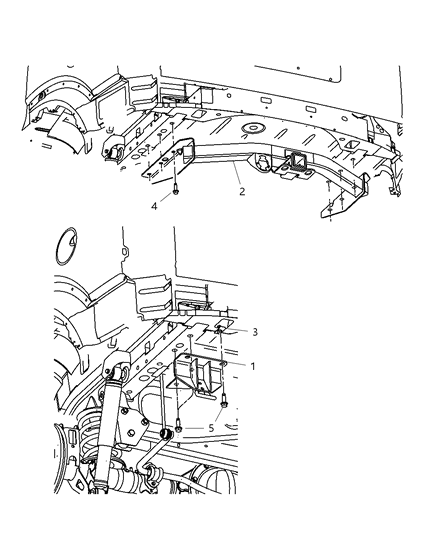 2
4
3
1
5